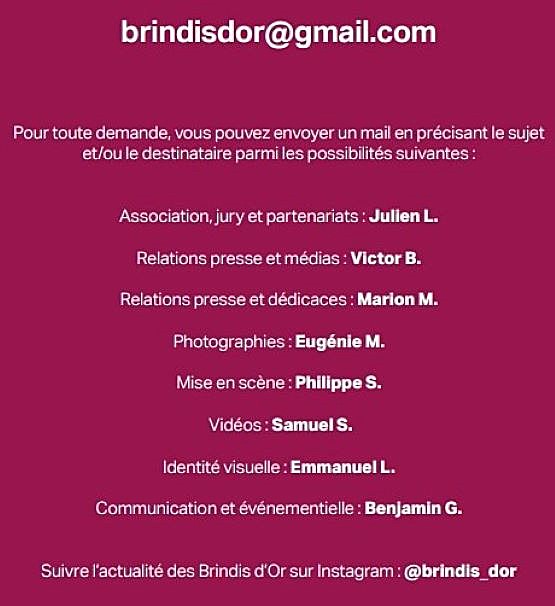 brindisdor@gmail.com

Pour toute demande, vous pouvez envoyer un mail en précisant le sujet et/ou le destinataire parmi les possibilités suivantes :

Association, jury et partenariats : Julien L.

Relations presse et médias : Victor B.

Relations presse et dédicaces : Marion M.

Photographies : Eugénie M.

Mise en scène : Philippe S.

Vidéos : Samuel S.

Identité visuelle : Emmanuel L.

Communication et événementielle : Benjamin G.

Suivre l'actualité des Brindis d'Or sur Instagram : @brindis_dor